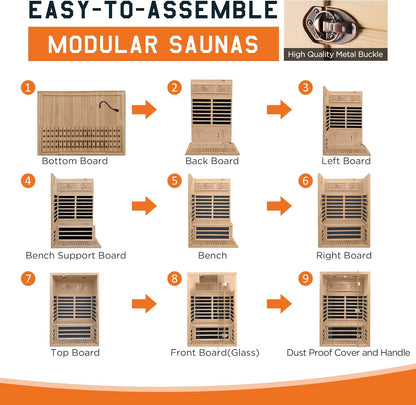 EASY-TO-ASSEMBLE
MODULAR SAUNAS

High Quality Metal Buckle

1
Bottom Board

2
Back Board

3
Left Board

4
Bench Support Board

5
Bench

6
Right Board

7
Top Board

8
Front Board(Glass)

9
Dust Proof Cover and Handle